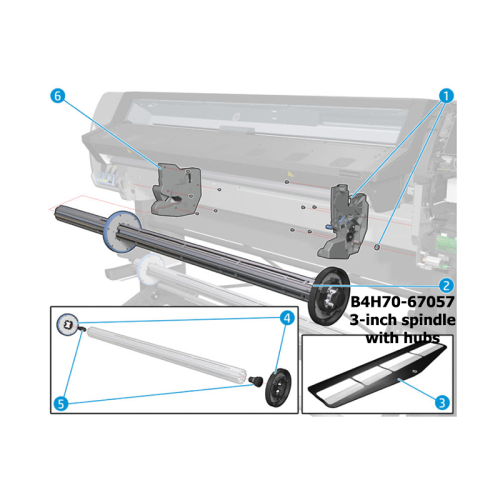 6

1

2

B4H70-67057
3-inch spindle
with hubs

4

5

3